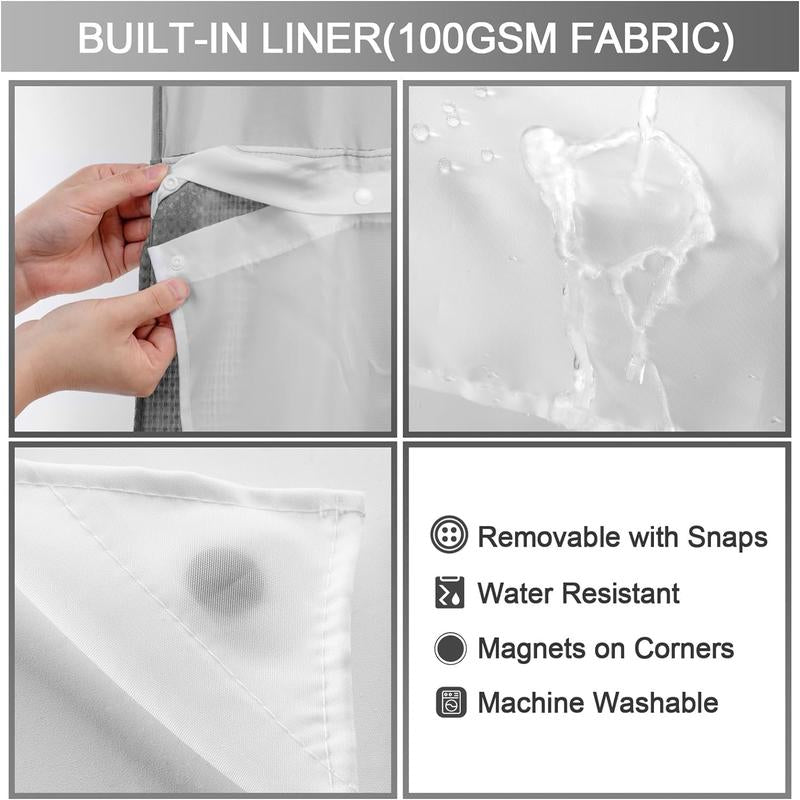 BUILT-IN LINER(100GSM FABRIC)

Removable with Snaps
Water Resistant
Magnets on Corners
Machine Washable