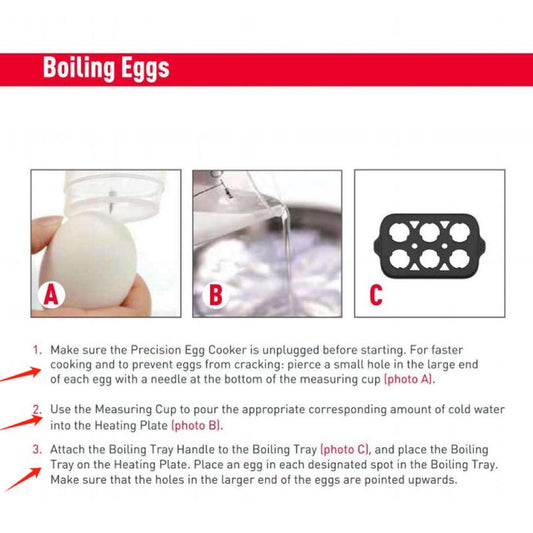 Boiling Eggs

A

B

C

1. Make sure the Precision Egg Cooker is unplugged before starting. For faster cooking and to prevent eggs from cracking: pierce a small hole in the large end of each egg with a needle at the bottom of the measuring cup (photo A).

2. Use the Measuring Cup to pour the appropriate corresponding amount of cold water into the Heating Plate (photo B).

3. Attach the Boiling Tray Handle to the Boiling Tray (photo C), and place the Boiling Tray on the Heating Plate. Place an egg in each designated spot in the Boiling Tray. Make sure that the holes in the larger end of the eggs are pointed upwards.