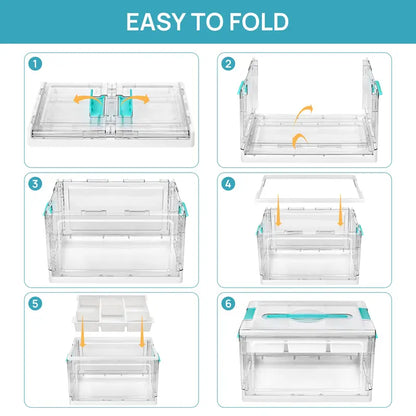 EASY TO FOLD

1

2

3

4

5

6